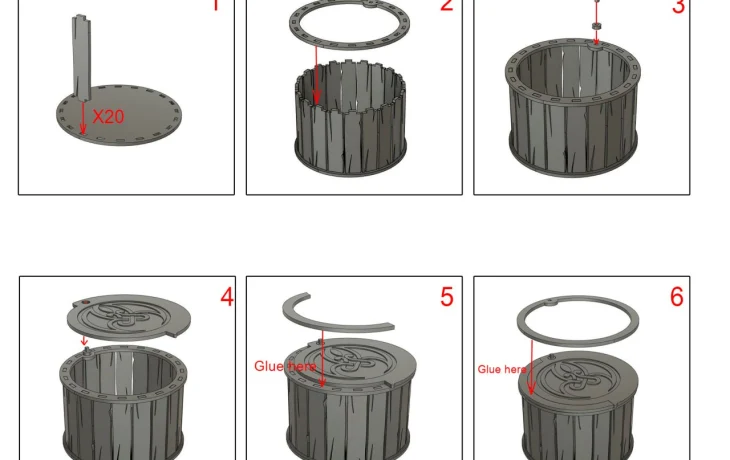 1
X20

2

3

4

5
Glue here

6
Glue here