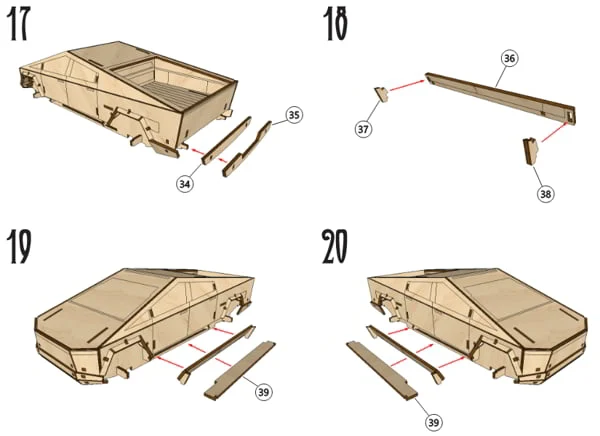 17

35

34

18

36

37

38

19

39

20

39