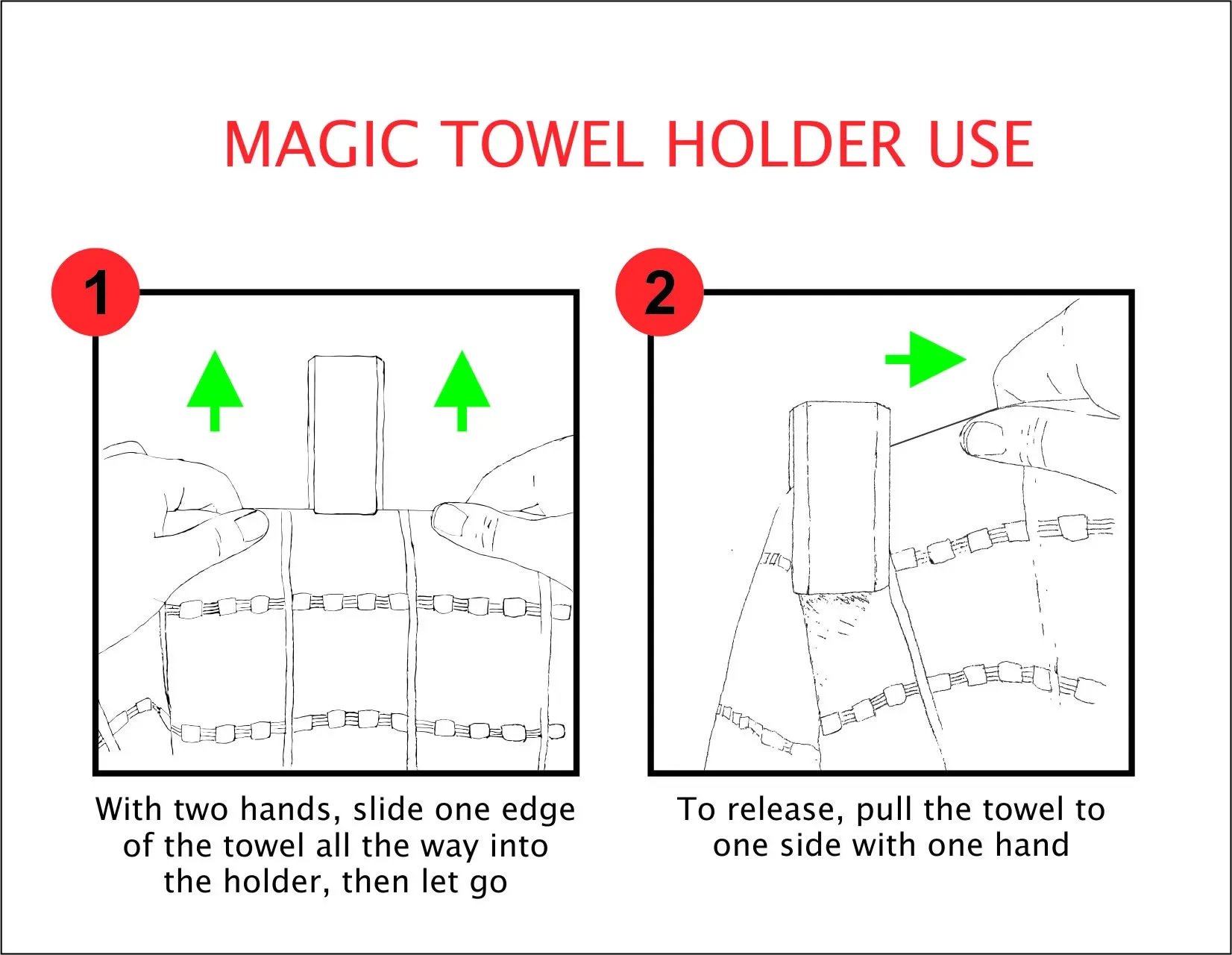 MAGIC TOWEL HOLDER USE

1

With two hands, slide one edge of the towel all the way into the holder, then let go

2

To release, pull the towel to one side with one hand