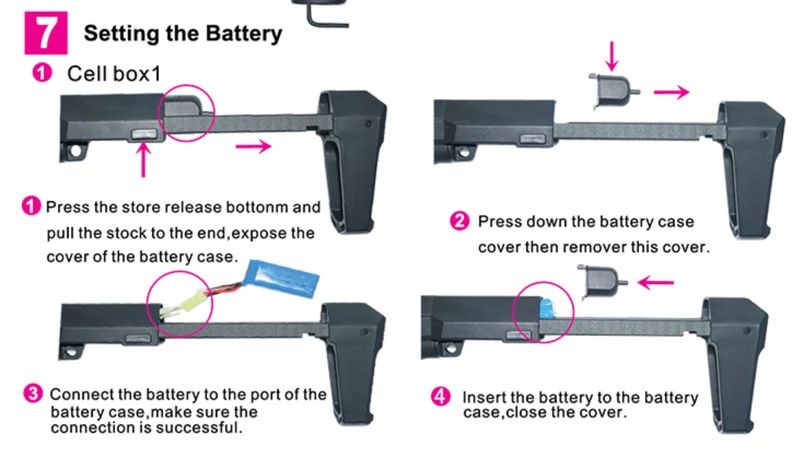 7 Setting the Battery

1 Cell box1

1 Press the store release bottonm and pull the stock to the end,expose the cover of the battery case.

2 Press down the battery case cover then remover this cover.

3 Connect the battery to the port of the battery case,make sure the connection is successful.

4 Insert the battery to the battery case,close the cover.