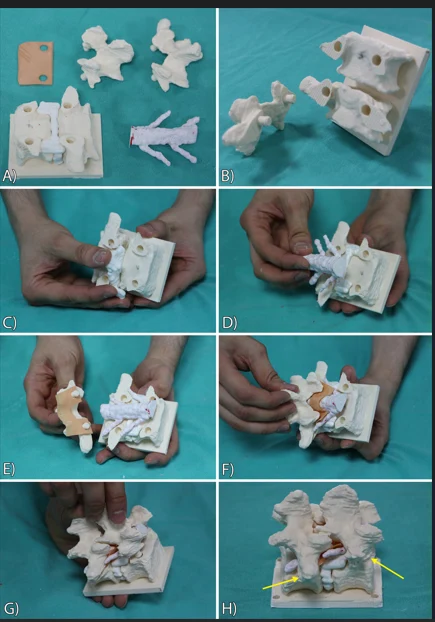 A)
B)
C)
D)
E)
F)
G)
H)