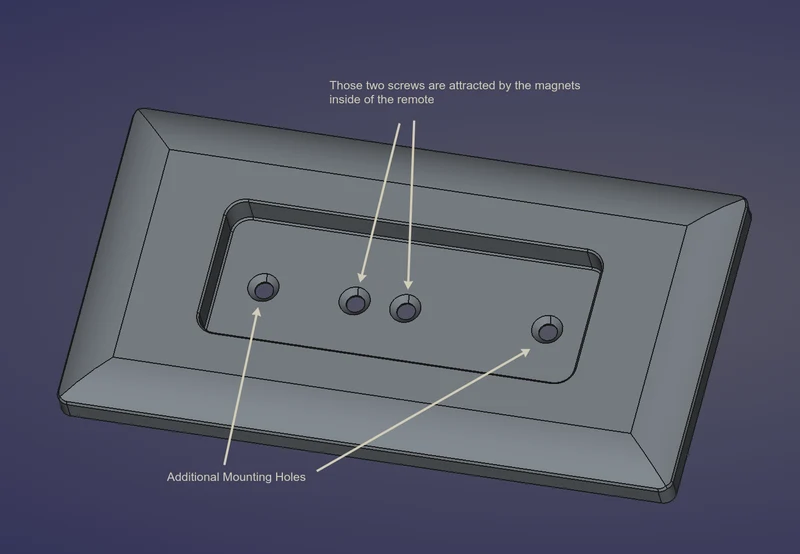 Those two screws are attracted by the magnets inside of the remote

Additional Mounting Holes