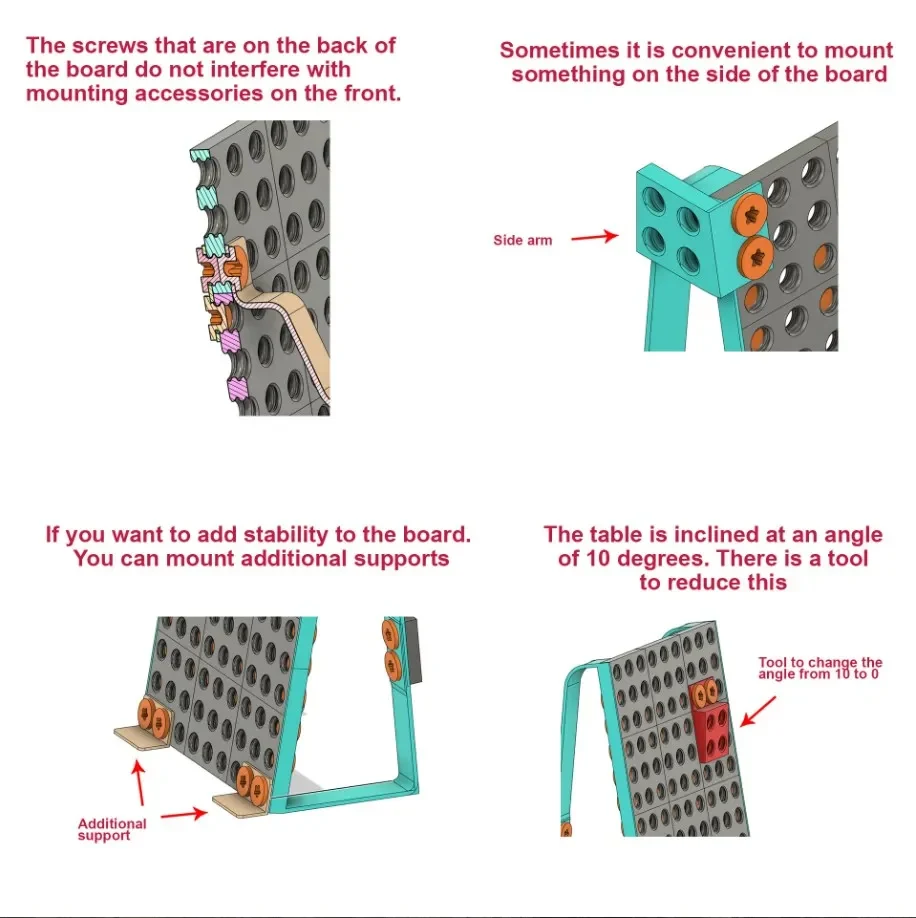 The screws that are on the back of the board do not interfere with mounting accessories on the front.

Sometimes it is convenient to mount something on the side of the board

Side arm

If you want to add stability to the board. You can mount additional supports

Additional support

The table is inclined at an angle of 10 degrees. There is a tool to reduce this

Tool to change the angle from 10 to 0